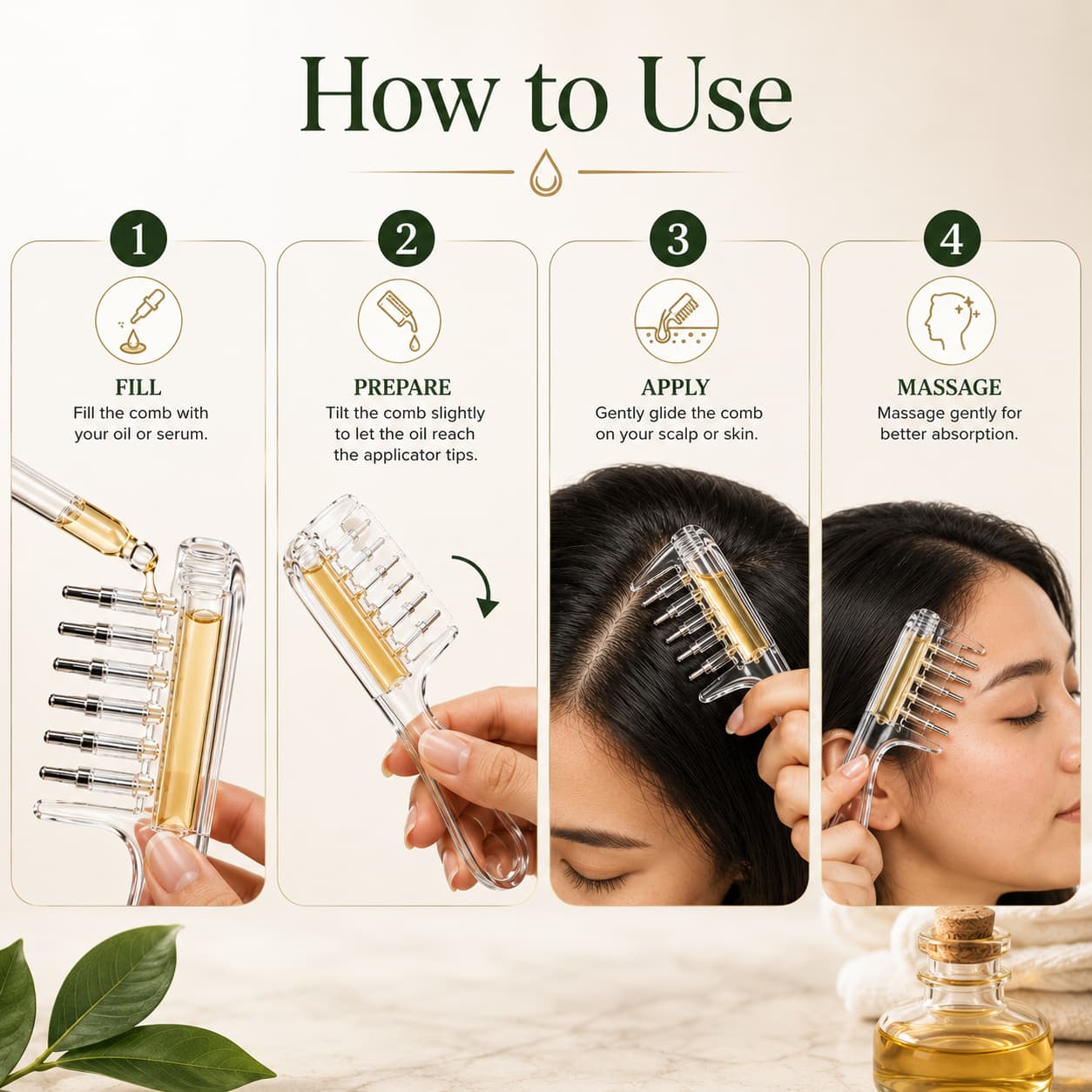 How to Use

1

FILL

Fill the comb with your oil or serum.

2

PREPARE

Tilt the comb slightly to let the oil reach the applicator tips.

3

APPLY

Gently glide the comb on your scalp or skin.

4

MASSAGE

Massage gently for better absorption.